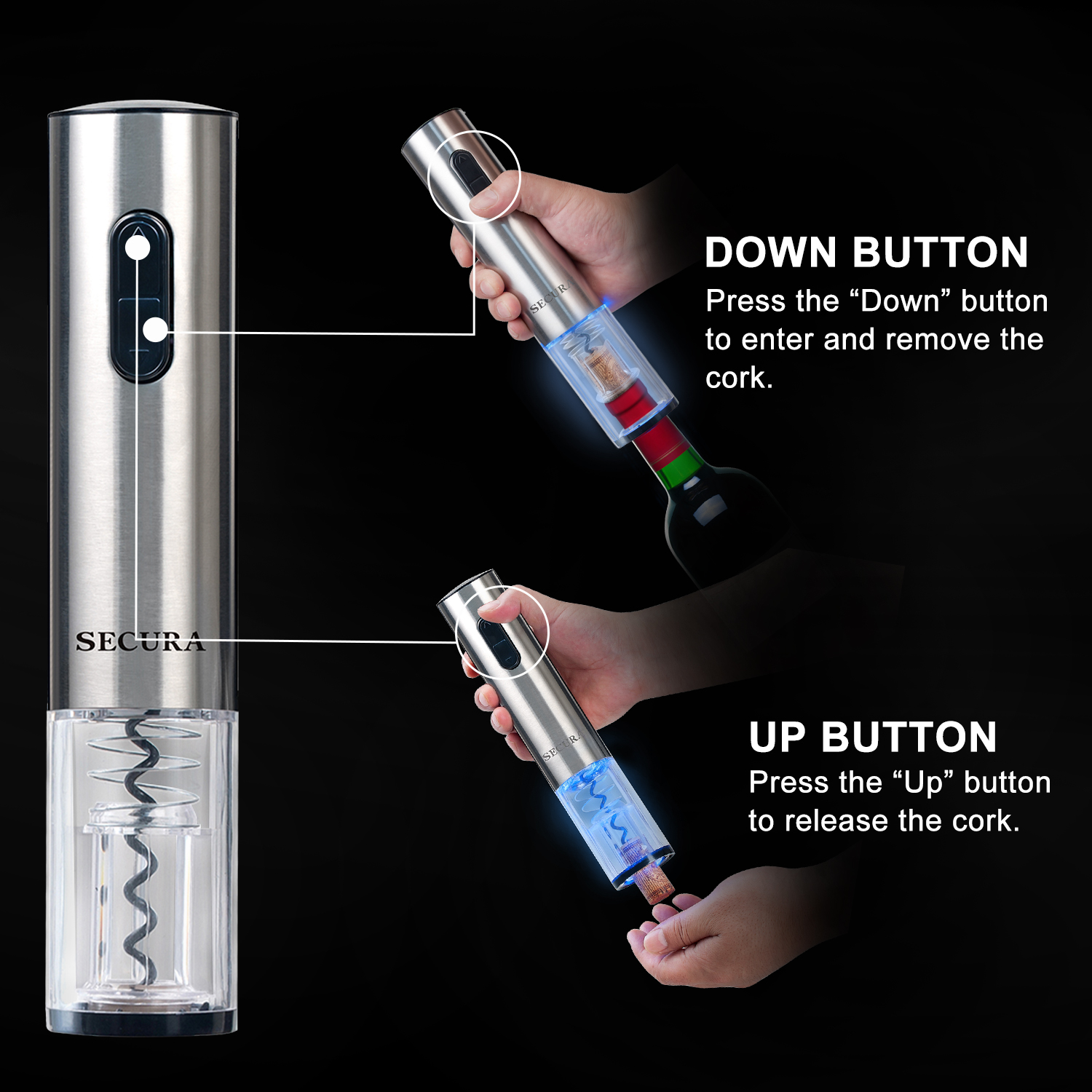 SECURA

SECURA

DOWN BUTTON
Press the “Down” button to enter and remove the cork.

SECURA

UP BUTTON
Press the “Up” button to release the cork.