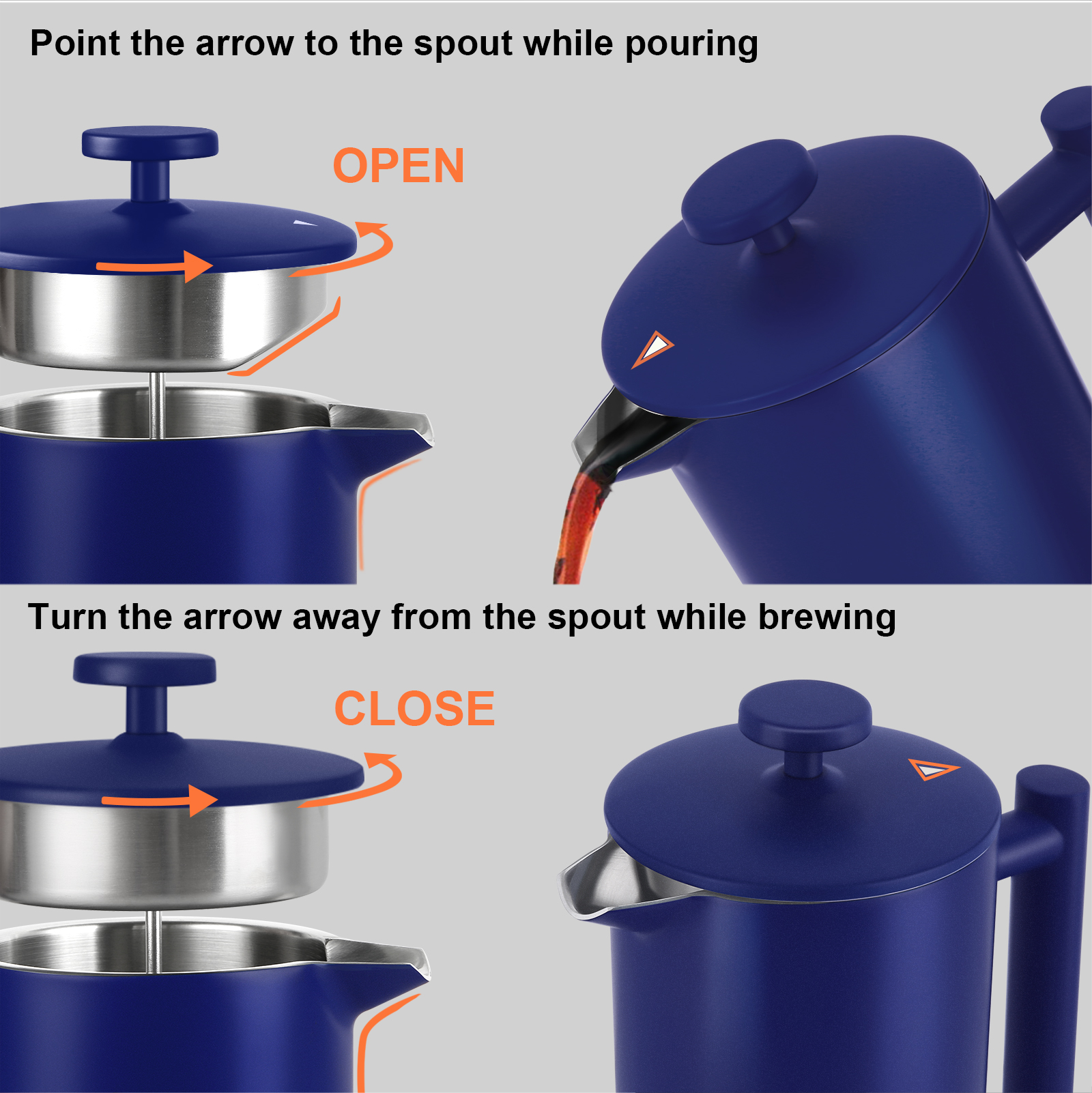 Point the arrow to the spout while pouring

OPEN

Turn the arrow away from the spout while brewing

CLOSE