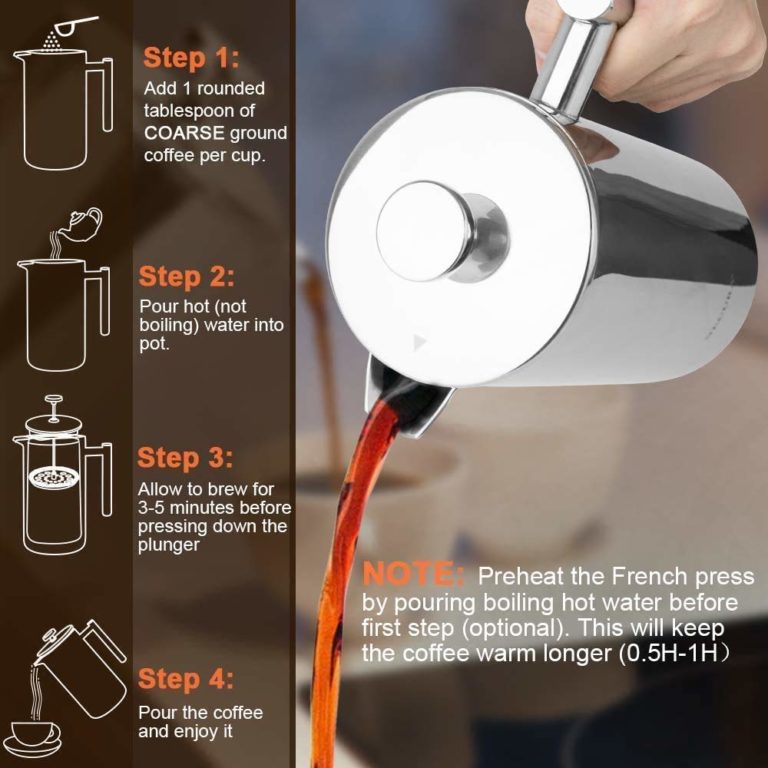 Step 1:
Add 1 rounded tablespoon of COARSE ground coffee per cup.

Step 2:
Pour hot (not boiling) water into pot.

Step 3:
Allow to brew for 3-5 minutes before pressing down the plunger

Step 4:
Pour the coffee and enjoy it

NOTE: Preheat the French press by pouring boiling hot water before first step (optional). This will keep the coffee warm longer (0.5H-1H)